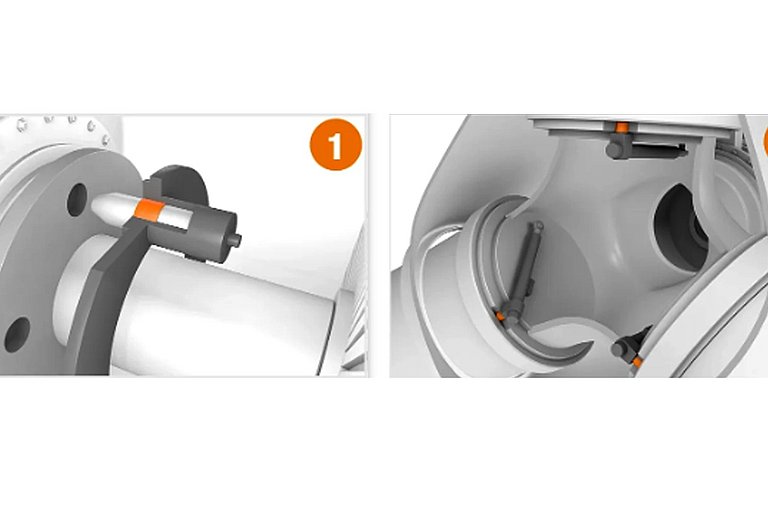 1